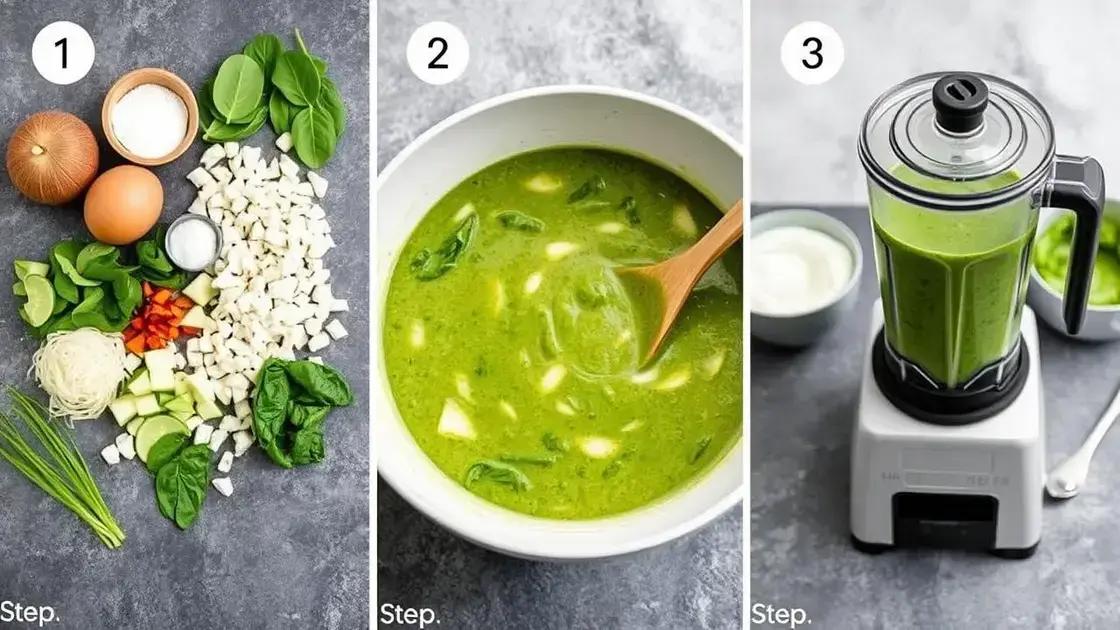 1

Step.

2

Step.

3

Step.