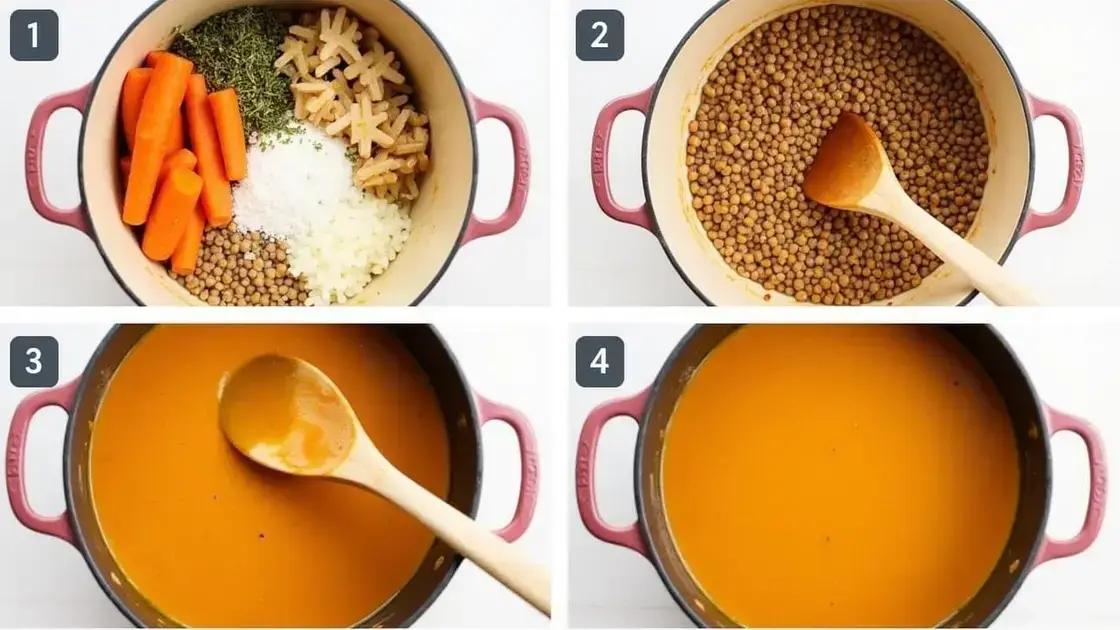 1

2

3

4